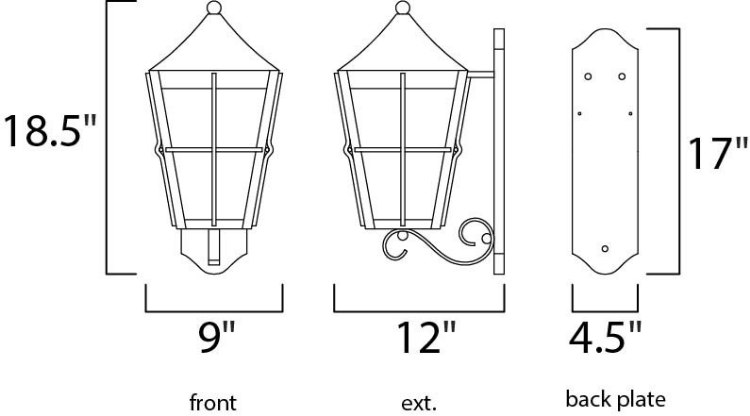 18.5"

17"

9"

12"

4.5"

front

ext.

back plate