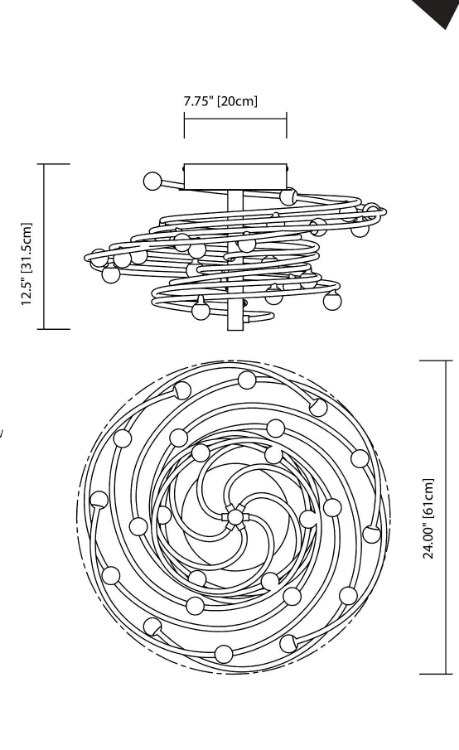 7.75" [20cm]

12.5" [31.5cm]

24.00" [61cm]