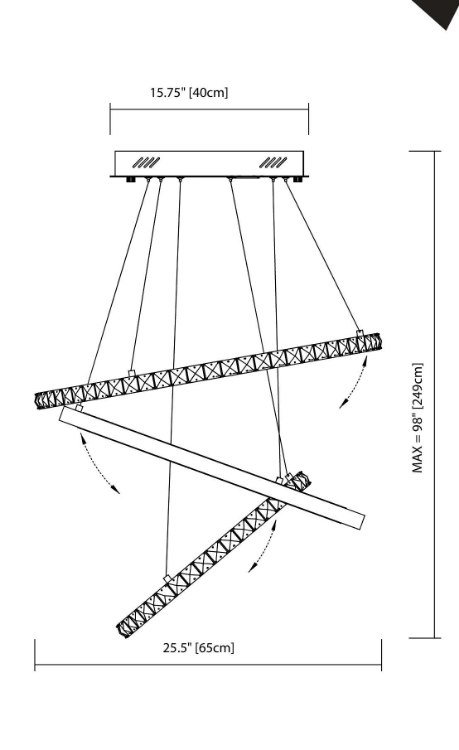 15.75" [40cm]

MAX = 98" [249cm]

25.5" [65cm]