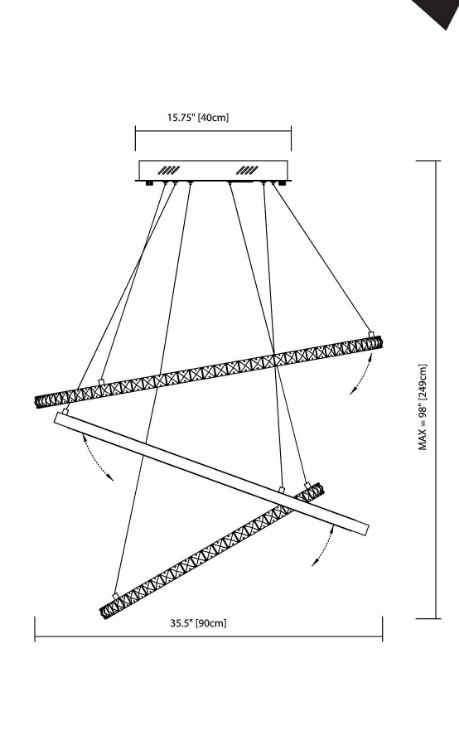 15.75" [40cm]

MAX = 98" [249cm]

35.5" [90cm]