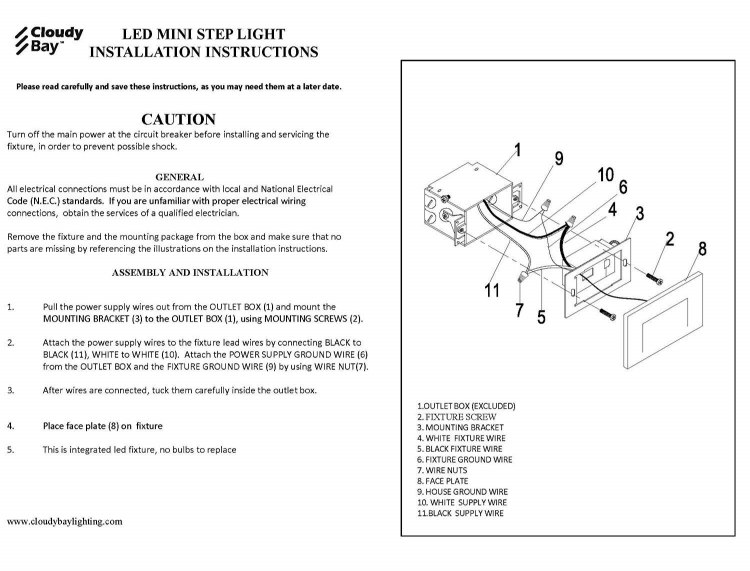 Cloudy Bay™

LED MINI STEP LIGHT
INSTALLATION INSTRUCTIONS

Please read carefully and save these instructions, as you may need them at a later date.

CAUTION

Turn off the main power at the circuit breaker before installing and servicing the fixture, in order to prevent possible shock.

GENERAL

All electrical connections must be in accordance with local and National Electrical Code (N.E.C.) standards. If you are unfamiliar with proper electrical wiring connections, obtain the services of a qualified electrician.

Remove the fixture and the mounting package from the box and make sure that no parts are missing by referencing the illustrations on the installation instructions.

ASSEMBLY AND INSTALLATION

1. Pull the power supply wires out from the OUTLET BOX (1) and mount the MOUNTING BRACKET (3) to the OUTLET BOX (1), using MOUNTING SCREWS (2).

2. Attach the power supply wires to the fixture lead wires by connecting BLACK to BLACK (11), WHITE to WHITE (10). Attach the POWER SUPPLY GROUND WIRE (6) from the OUTLET BOX and the FIXTURE GROUND WIRE (9) by using WIRE NUT(7).

3. After wires are connected, tuck them carefully inside the outlet box.

4. Place face plate (8) on fixture

5. This is integrated led fixture, no bulbs to replace

www.cloudybaylighting.com

1 9 10 6 4 3 2 8 11 7 5

1.OUTLET BOX (EXCLUDED)
2. FIXTURE SCREW
3. MOUNTING BRACKET
4. WHITE FIXTURE WIRE
5. BLACK FIXTURE WIRE
6. FIXTURE GROUND WIRE
7. WIRE NUTS
8. FACE PLATE
9. HOUSE GROUND WIRE
10. WHITE SUPPLY WIRE
11.BLACK SUPPLY WIRE