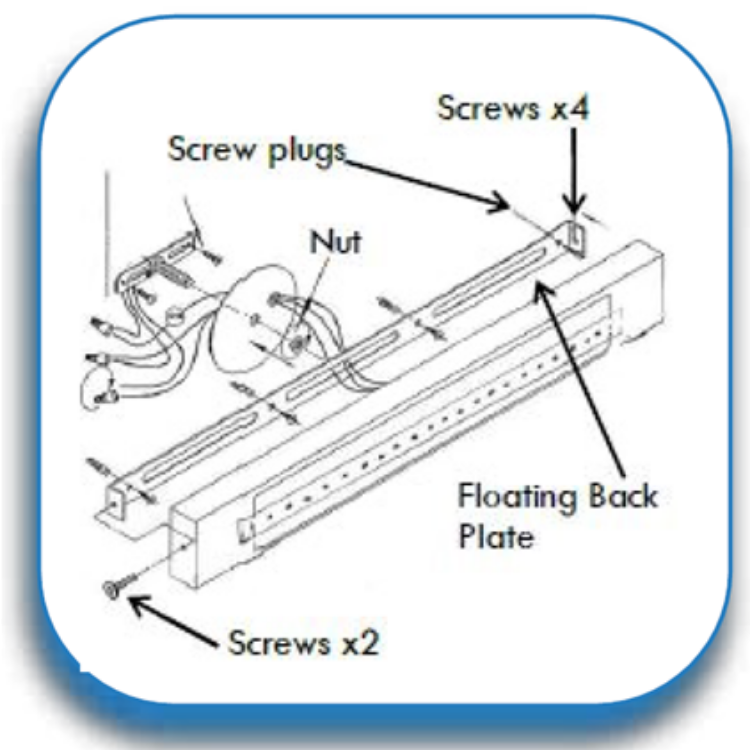 Screws x4

Screw plugs

Nut

Floating Back Plate

Screws x2